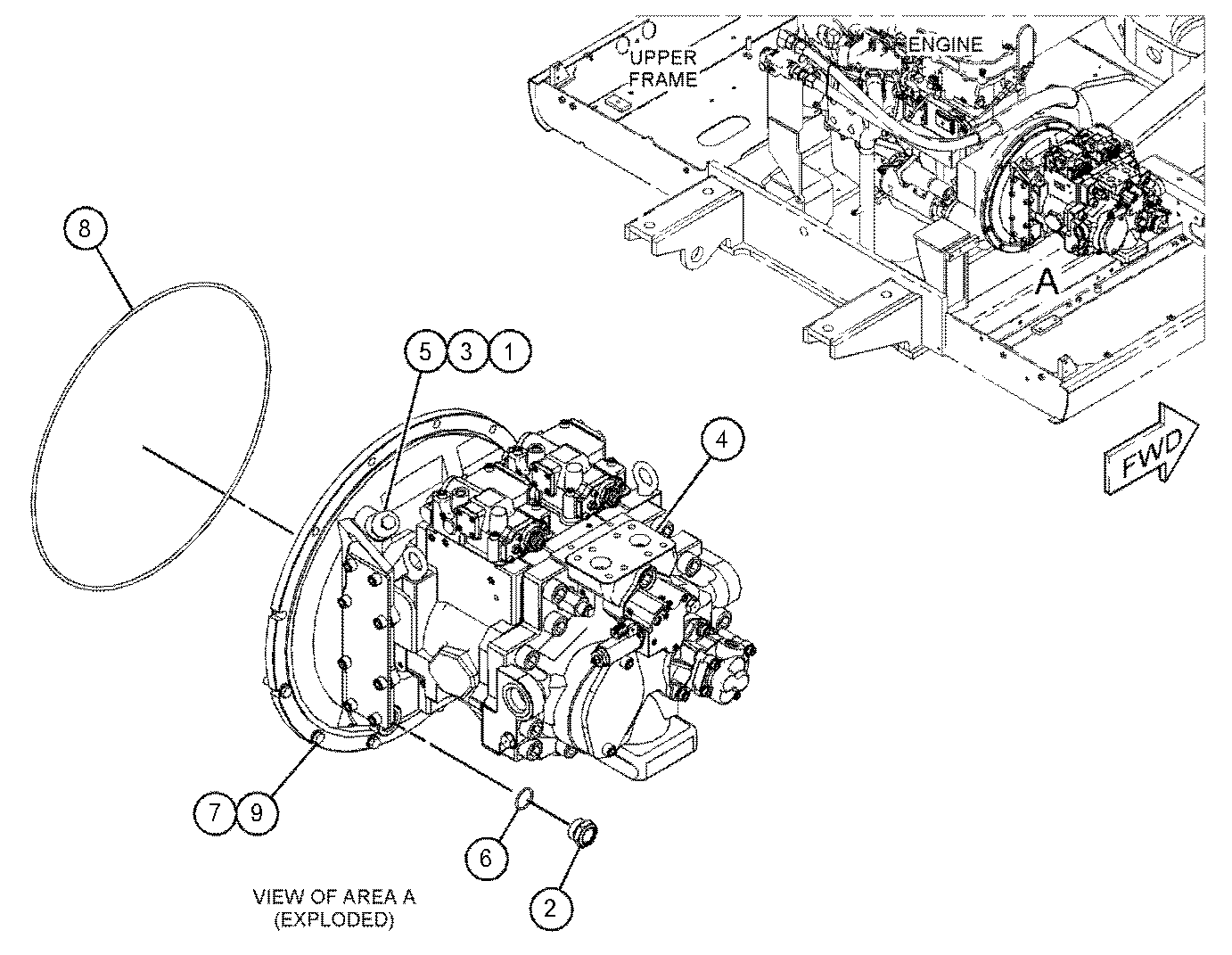 UPPER FRAME

ENGINE

A

FWD

8

5 3 1

4

7 9

6

2

VIEW OF AREA A
(EXPLODED)