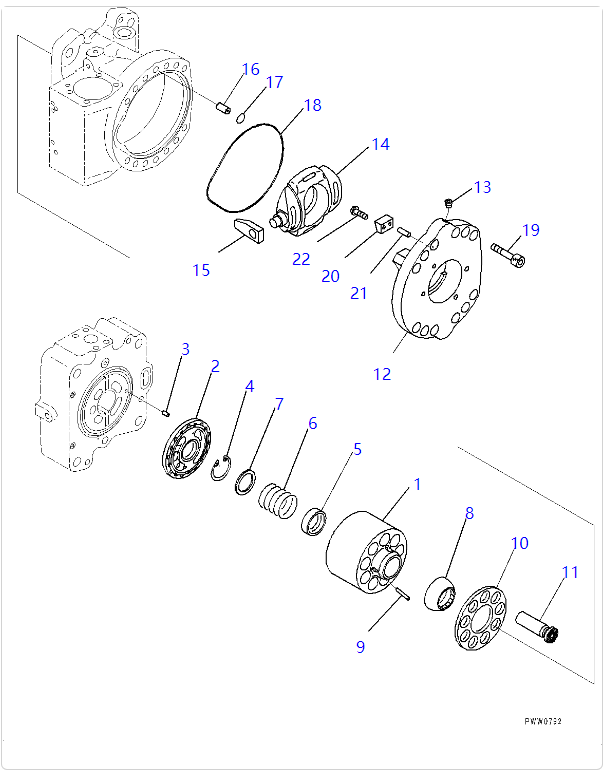 16
17
18
14
13
19
15
22
20
21
12
3
2
4
7
6
5
1
8
10
11
9
PWW0732