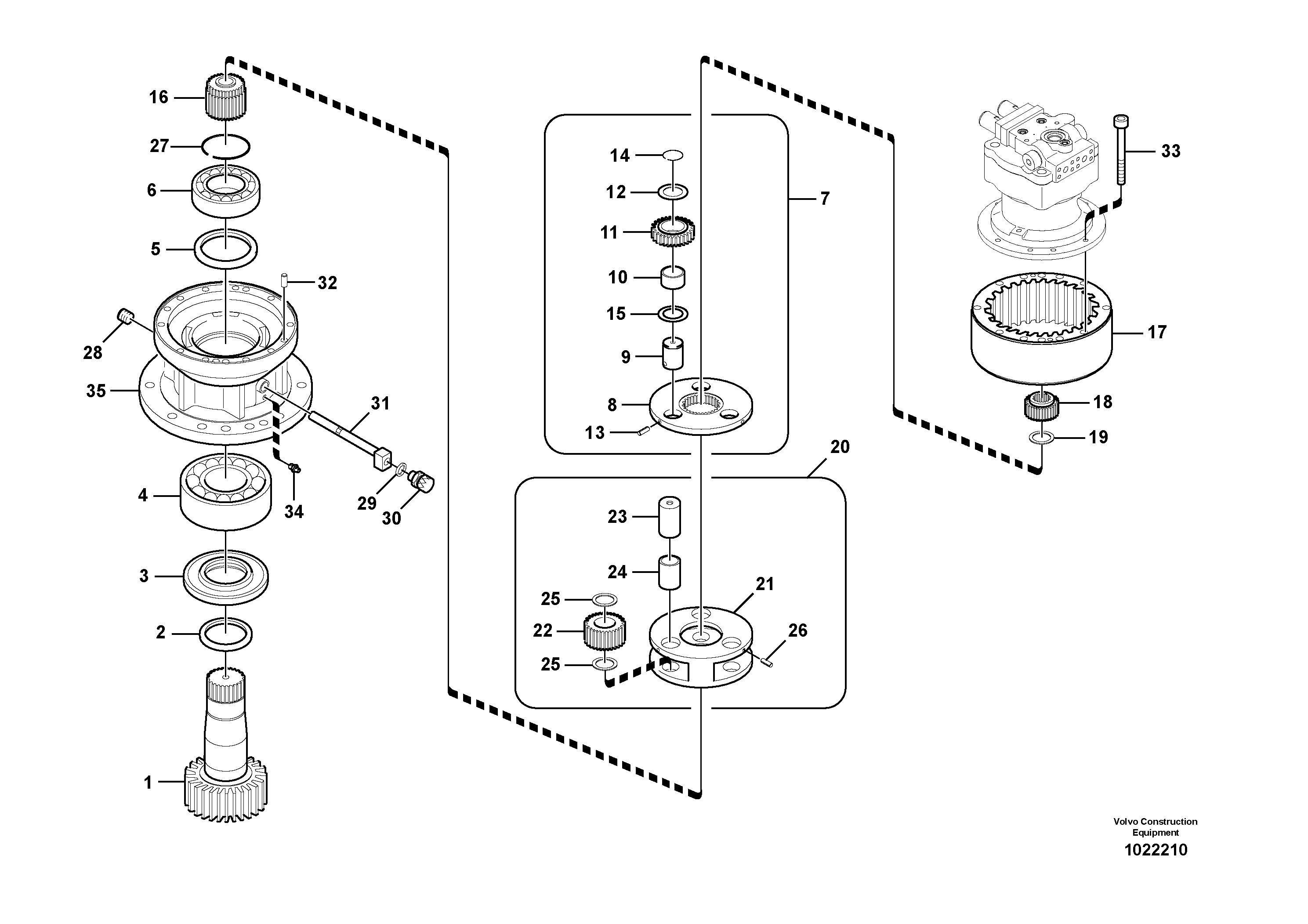 16
27
6
5
32
28
35
31
4
34
29
30
3
2
1
14
12
11
10
15
9
8
13
7
20
23
24
25
22
25
21
26
33
17
18
19
Volvo Construction Equipment
1022210