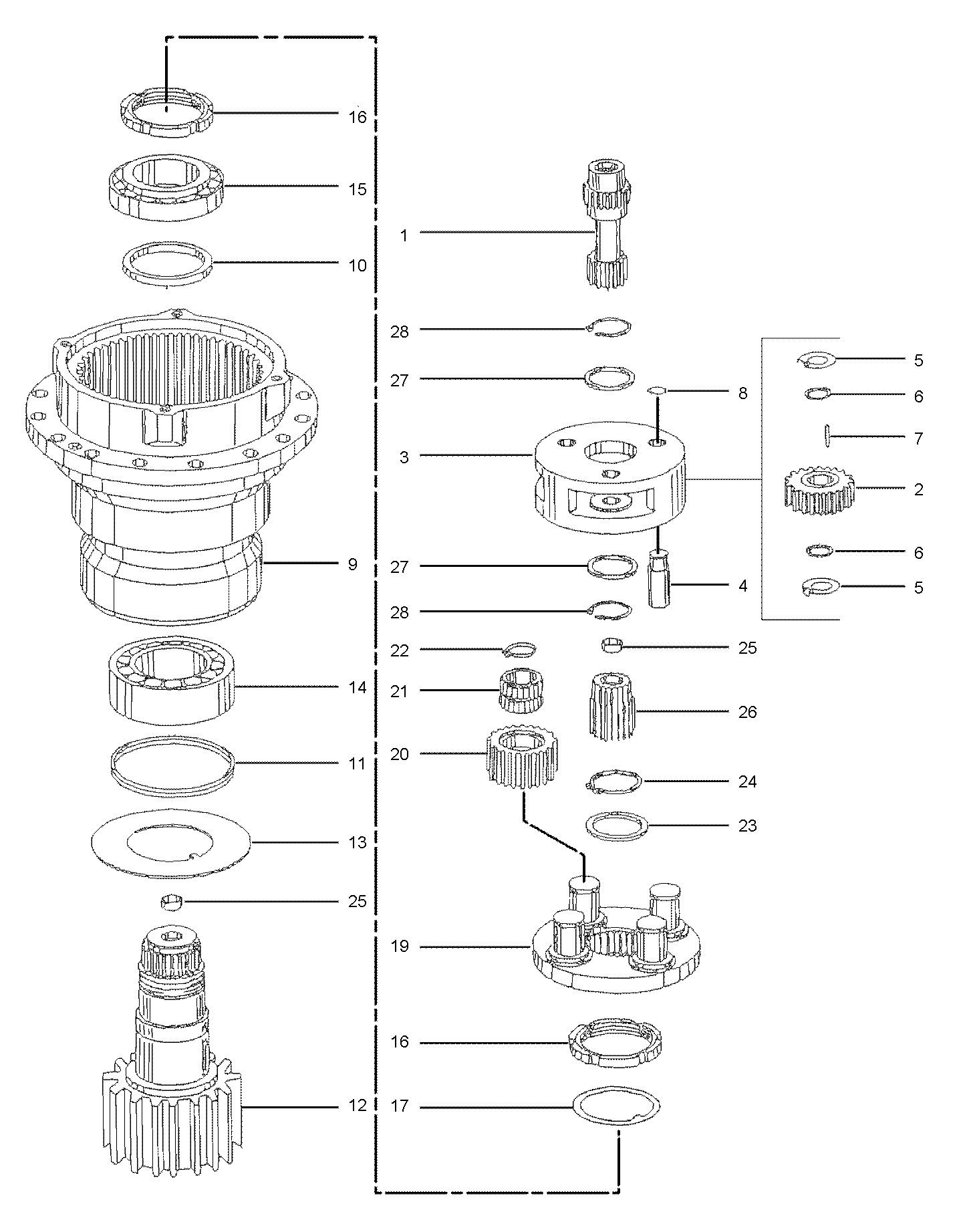 16
15
10
9
14
11
13
25
12
1
28
27
3
27
28
22
21
20
19
16
17
8
4
25
26
24
23
5
6
7
2
6
5